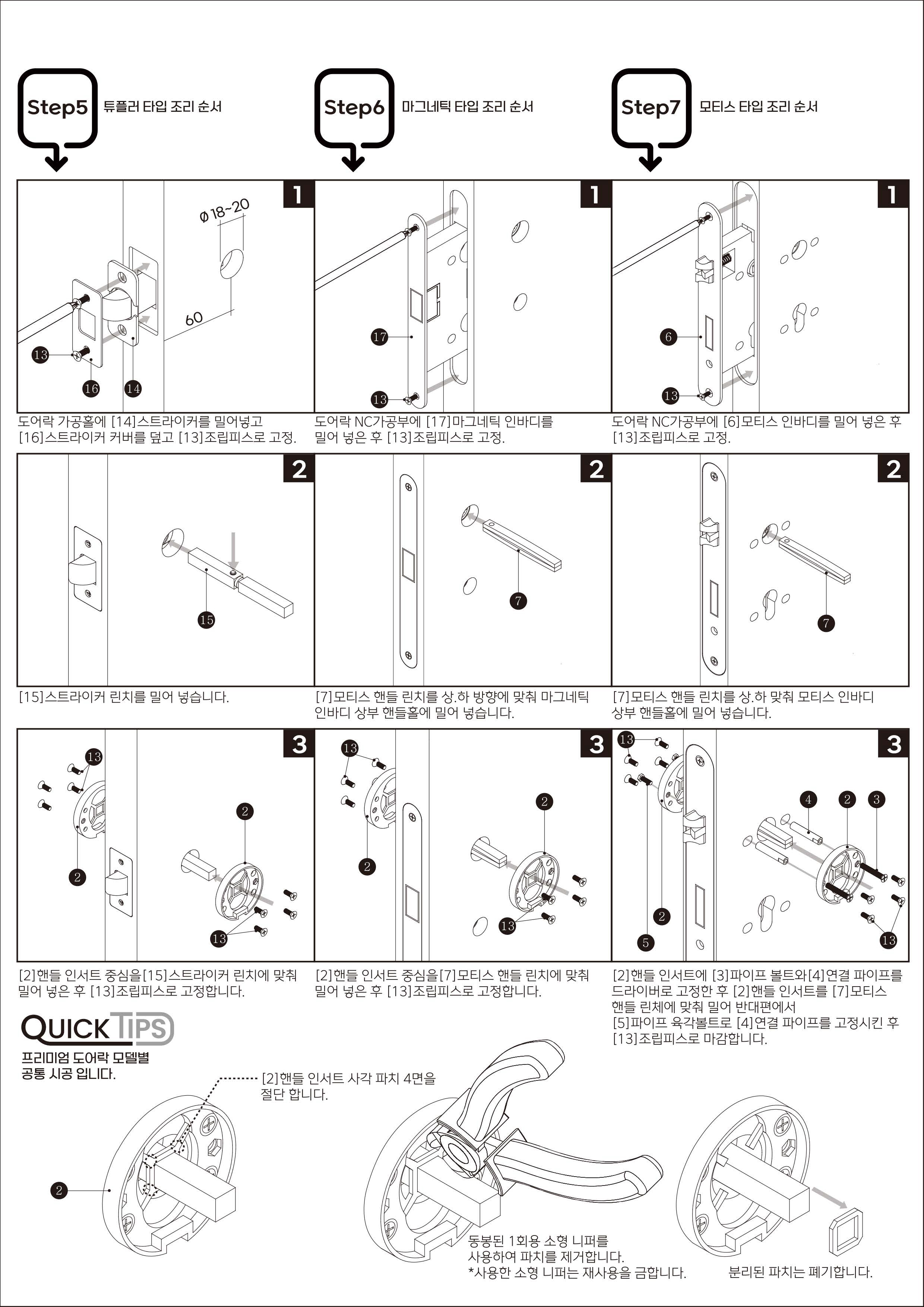 Step5 튜플러 타입 조리 순서

1

Ø 18~20

60

13

16

14

도어락 가공홀에 [14]스트라이커를 밀어넣고 [16]스트라이커 커버를 덮고 [13]조립피스로 고정.

2

15

[15]스트라이커 린치를 밀어 넣습니다.

3

13

2

2

13

[2]핸들 인서트 중심을[15]스트라이커 린치에 맞춰 밀어 넣은 후 [13]조립피스로 고정합니다.

Step6 마그네틱 타입 조리 순서

1

17

13

도어락 NC가공부에 [17]마그네틱 인바디를 밀어 넣은 후 [13]조립피스로 고정.

2

7

[7]모티스 핸들 린치를 상.하 방향에 맞춰 마그네틱 인바디 상부 핸들홀에 밀어 넣습니다.

3

13

2

2

13

[2]핸들 인서트 중심을[7]모티스 핸들 린치에 맞춰 밀어 넣은 후 [13]조립피스로 고정합니다.

Step7 모티스 타입 조리 순서

1

6

13

도어락 NC가공부에 [6]모티스 인바디를 밀어 넣은 후 [13]조립피스로 고정.

2

7

[7]모티스 핸들 린치를 상.하 맞춰 모티스 인바디 상부 핸들홀에 밀어 넣습니다.

3

13

4

2

3

2

5

13

[2]핸들 인서트에 [3]파이프 볼트와[4]연결 파이프를 드라이버로 고정한 후 [2]핸들 인서트를 [7]모티스 핸들 린체에 맞춰 밀어 반대편에서 [5]파이프 육각볼트로 [4]연결 파이프를 고정시킨 후 [13]조립피스로 마감합니다.

QUICK TIPS

프리미엄 도어락 모델별 공통 시공 입니다.

[2]핸들 인서트 사각 파치 4면을 절단 합니다.

2

동봉된 1회용 소형 니퍼를 사용하여 파치를 제거합니다.
*사용한 소형 니퍼는 재사용을 금합니다.

분리된 파치는 폐기합니다.