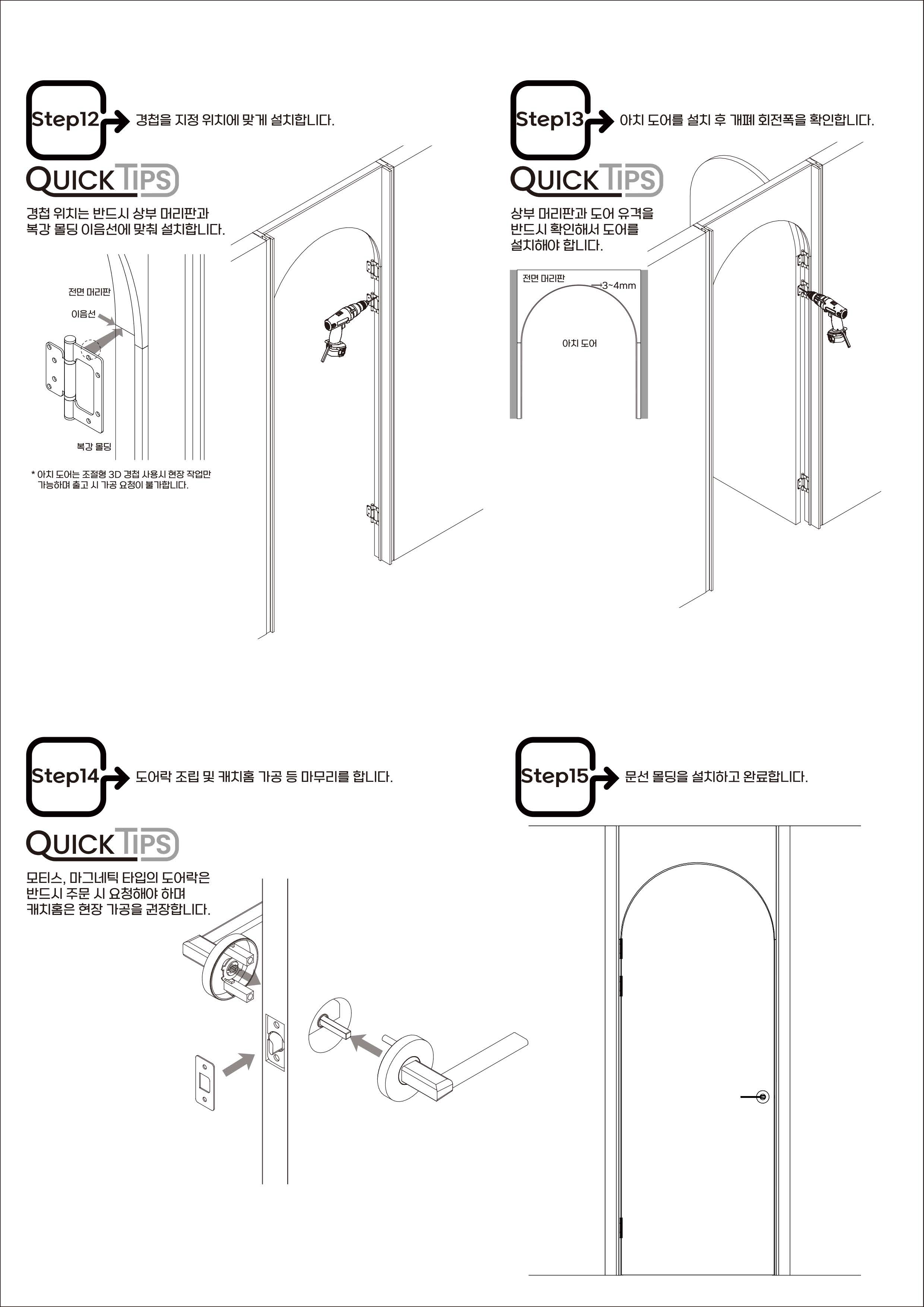 Step12 경첩을 지정 위치에 맞게 설치합니다.

QUICK TIPS

경첩 위치는 반드시 상부 머리판과 복강 몰딩 이음선에 맞춰 설치합니다.

전면 머리판

이음선

복강 몰딩

* 아치 도어는 조절형 3D 경첩 사용시 현장 작업만 가능하며 출고 시 가공 요청이 불가합니다.

Step13 아치 도어를 설치 후 개폐 회전폭을 확인합니다.

QUICK TIPS

상부 머리판과 도어 유격을 반드시 확인해서 도어를 설치해야 합니다.

전면 머리판

3~4mm

아치 도어

Step14 도어락 조립 및 캐치홈 가공 등 마무리를 합니다.

QUICK TIPS

모티스, 마그네틱 타입의 도어락은 반드시 주문 시 요청해야 하며 캐치홈은 현장 가공을 권장합니다.

Step15 문선 몰딩을 설치하고 완료합니다.