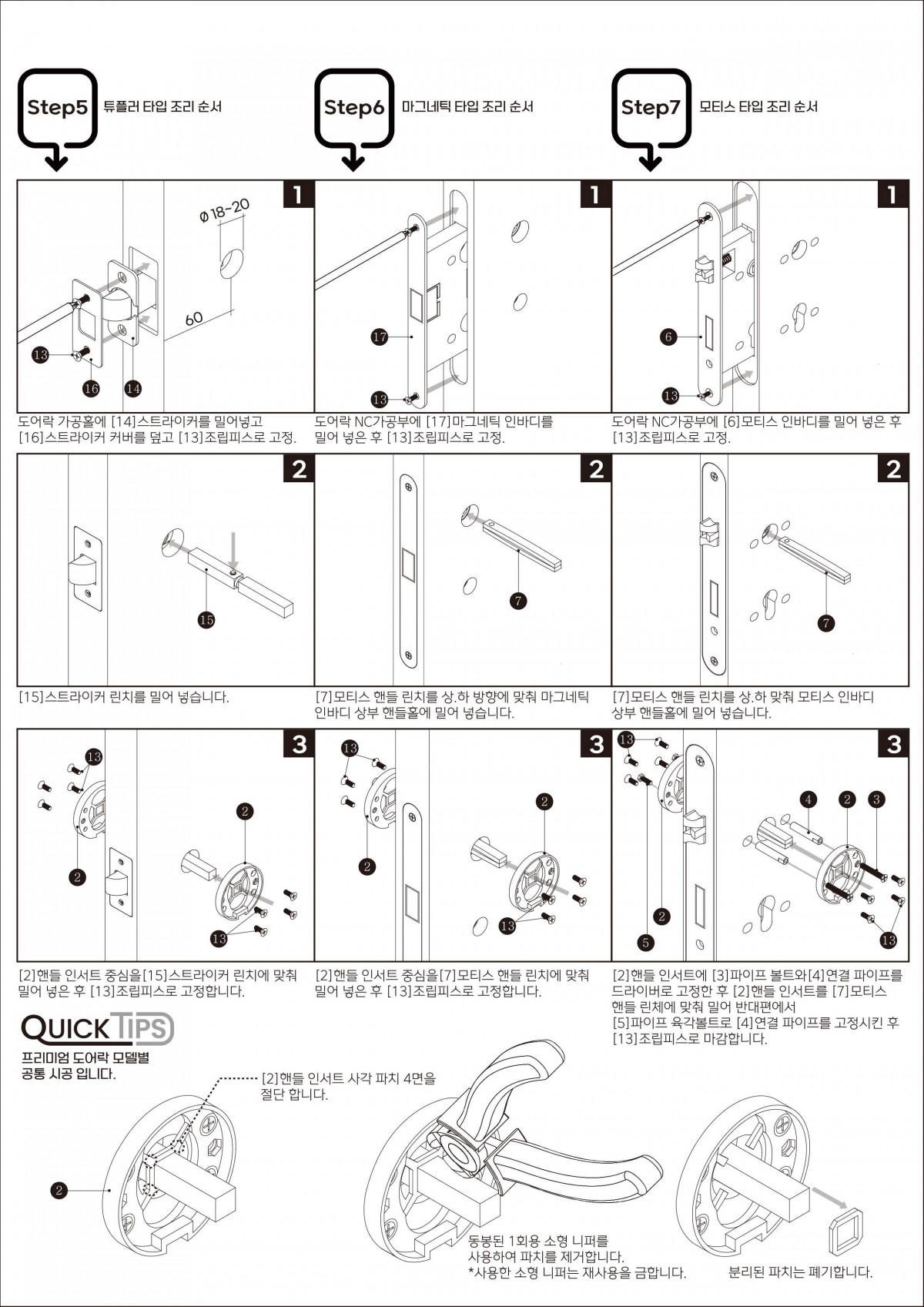 Step5 튜플러 타입 조리 순서

1

Ø18~20

60

13

16

14

도어락 가공홀에 [14]스트라이커를 밀어넣고 [16]스트라이커 커버를 덮고 [13]조립피스로 고정.

2

15

[15]스트라이커 린치를 밀어 넣습니다.

3

13

2

2

13

[2]핸들 인서트 중심을[15]스트라이커 린치에 맞춰 밀어 넣은 후 [13]조립피스로 고정합니다.

Step6 마그네틱 타입 조리 순서

1

17

13

도어락 NC가공부에 [17]마그네틱 인바디를 밀어 넣은 후 [13]조립피스로 고정.

2

7

[7]모티스 핸들 린치를 상.하 방향에 맞춰 마그네틱 인바디 상부 핸들홀에 밀어 넣습니다.

3

13

2

2

13

[2]핸들 인서트 중심을[7]모티스 핸들 린치에 맞춰 밀어 넣은 후 [13]조립피스로 고정합니다.

Step7 모티스 타입 조리 순서

1

6

13

도어락 NC가공부에 [6]모티스 인바디를 밀어 넣은 후 [13]조립피스로 고정.

2

7

[7]모티스 핸들 린치를 상.하 맞춰 모티스 인바디 상부 핸들홀에 밀어 넣습니다.

3

13

4

2

3

2

5

13

[2]핸들 인서트에 [3]파이프 볼트와[4]연결 파이프를 드라이버로 고정한 후 [2]핸들 인서트를 [7]모티스 핸들 린체에 맞춰 밀어 반대편에서 [5]파이프 육각볼트로 [4]연결 파이프를 고정시킨 후 [13]조립피스로 마감합니다.

QUICK TIPS

프리미엄 도어락 모델별 공통 시공 입니다.

[2]핸들 인서트 사각 파치 4면을 절단 합니다.

2

동봉된 1회용 소형 니퍼를 사용하여 파치를 제거합니다.
*사용한 소형 니퍼는 재사용을 금합니다.

분리된 파치는 폐기합니다.