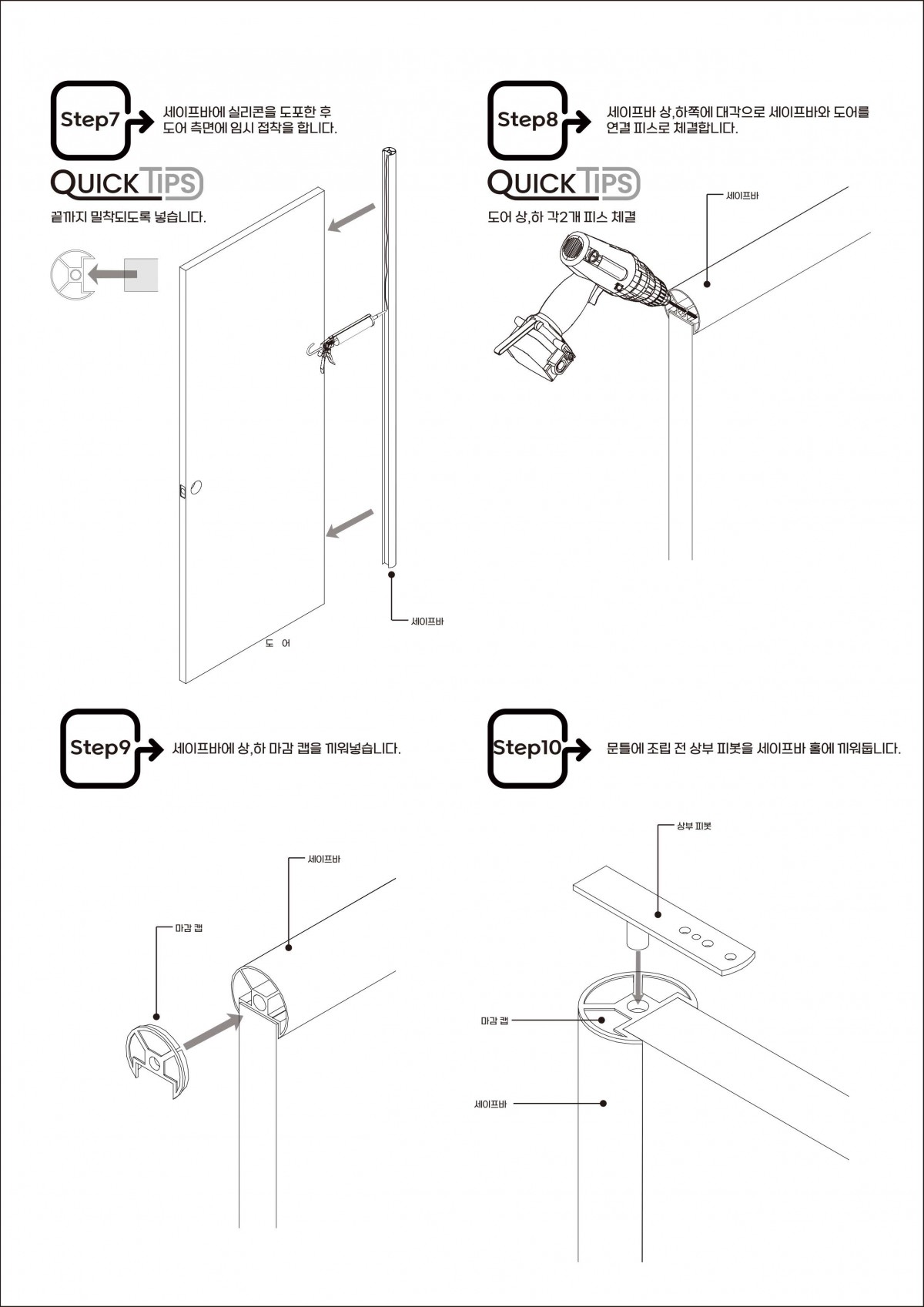 Step7

세이프바에 실리콘을 도포한 후 도어 측면에 임시 접착을 합니다.

QUICK TIPS

끝까지 밀착되도록 넣습니다.

세이프바

도 어

Step8

세이프바 상,하쪽에 대각으로 세이프바와 도어를 연결 피스로 체결합니다.

QUICK TIPS

도어 상,하 각2개 피스 체결

세이프바

Step9

세이프바에 상,하 마감 캡을 끼워넣습니다.

세이프바

마감 캡

Step10

문틀에 조립 전 상부 피봇을 세이프바 홀에 끼워둡니다.

상부 피봇

마감 캡

세이프바